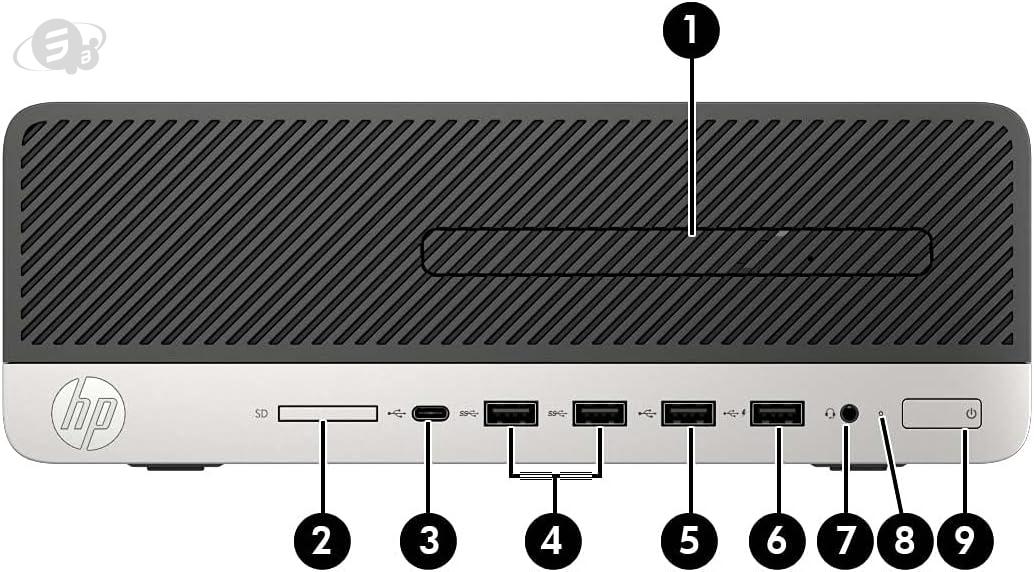 1

hp

SD

SS

SS

2 3 4 5 6 7 8 9